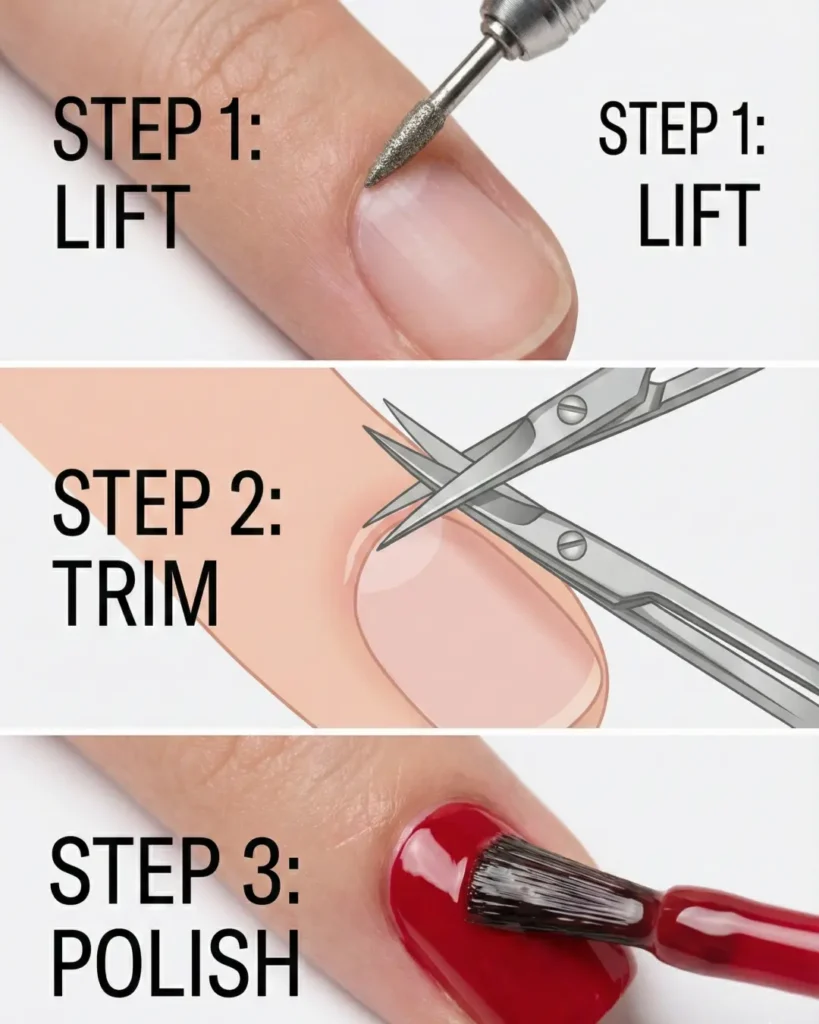 STEP 1:
LIFT

STEP 1:
LIFT

STEP 2:
TRIM

STEP 3:
POLISH