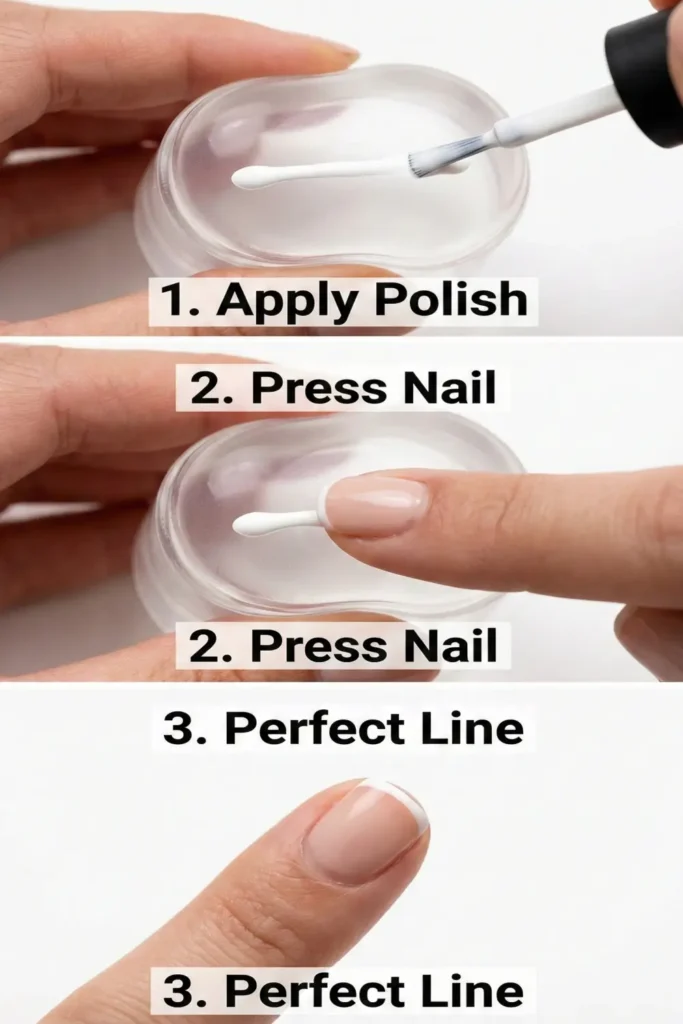 1. Apply Polish

2. Press Nail

2. Press Nail

3. Perfect Line

3. Perfect Line