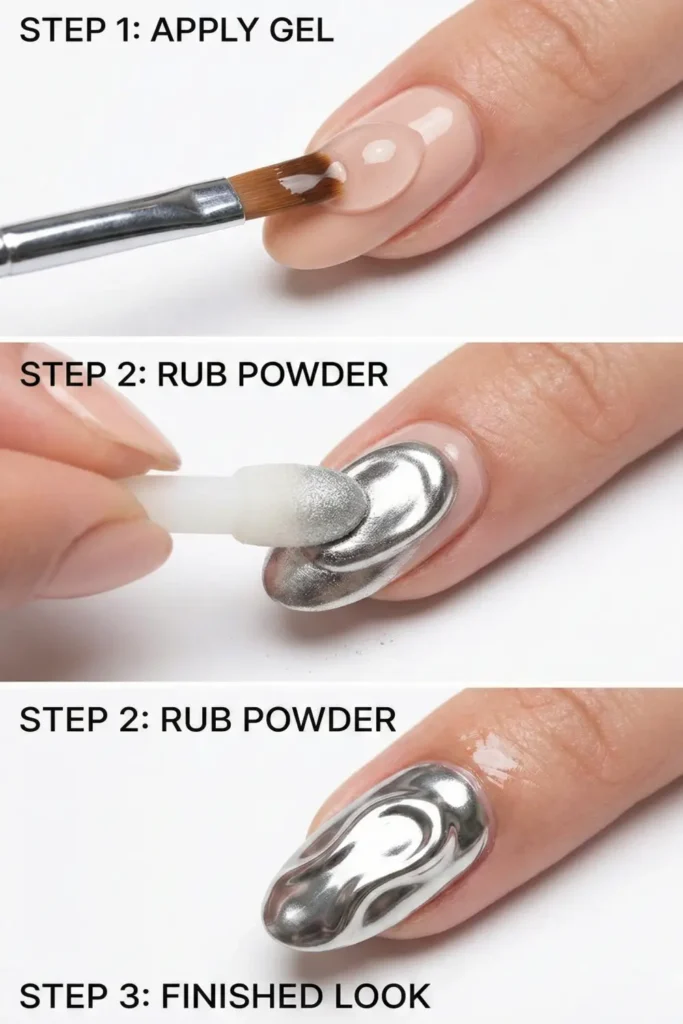 STEP 1: APPLY GEL

STEP 2: RUB POWDER

STEP 2: RUB POWDER

STEP 3: FINISHED LOOK